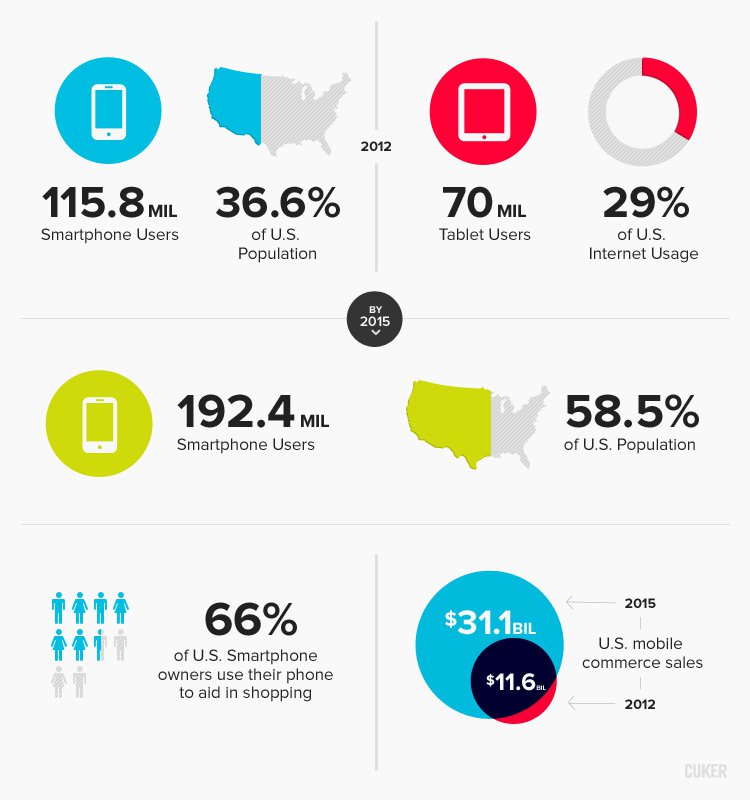 115.8 MIL
Smartphone Users

36.6%
of U.S. Population

2012

70 MIL
Tablet Users

29%
of U.S. Internet Usage

BY 2015

192.4 MIL
Smartphone Users

58.5%
of U.S. Population

66%
of U.S. Smartphone owners use their phone to aid in shopping

$31.1 BIL

$11.6 BIL

2015

U.S. mobile commerce sales

2012

CUKER